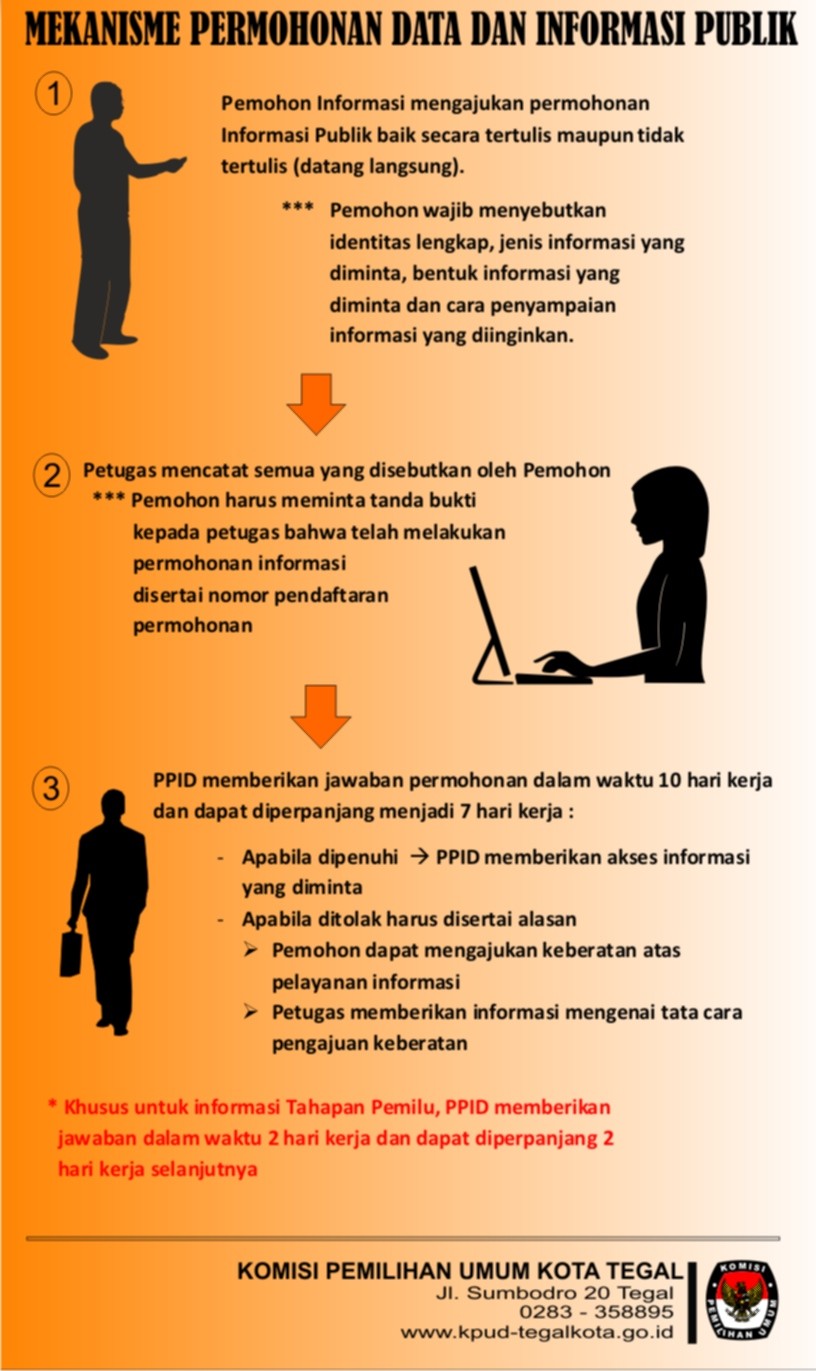 MEKANISME PERMOHONAN DATA DAN INFORMASI PUBLIK

1

Pemohon Informasi mengajukan permohonan Informasi Publik baik secara tertulis maupun tidak tertulis (datang langsung).

*** Pemohon wajib menyebutkan identitas lengkap, jenis informasi yang diminta, bentuk informasi yang diminta dan cara penyampaian informasi yang diinginkan.

2

Petugas mencatat semua yang disebutkan oleh Pemohon

*** Pemohon harus meminta tanda bukti kepada petugas bahwa telah melakukan permohonan informasi disertai nomor pendaftaran permohonan

3

PPID memberikan jawaban permohonan dalam waktu 10 hari kerja dan dapat diperpanjang menjadi 7 hari kerja :

- Apabila dipenuhi → PPID memberikan akses informasi yang diminta
- Apabila ditolak harus disertai alasan
➢ Pemohon dapat mengajukan keberatan atas pelayanan informasi
➢ Petugas memberikan informasi mengenai tata cara pengajuan keberatan

* Khusus untuk informasi Tahapan Pemilu, PPID memberikan jawaban dalam waktu 2 hari kerja dan dapat diperpanjang 2 hari kerja selanjutnya

KOMISI PEMILIHAN UMUM KOTA TEGAL
Jl. Sumbodro 20 Tegal
0283 - 358895
www.kpud-tegalkota.go.id

KOMISI PEMILIHAN UMUM